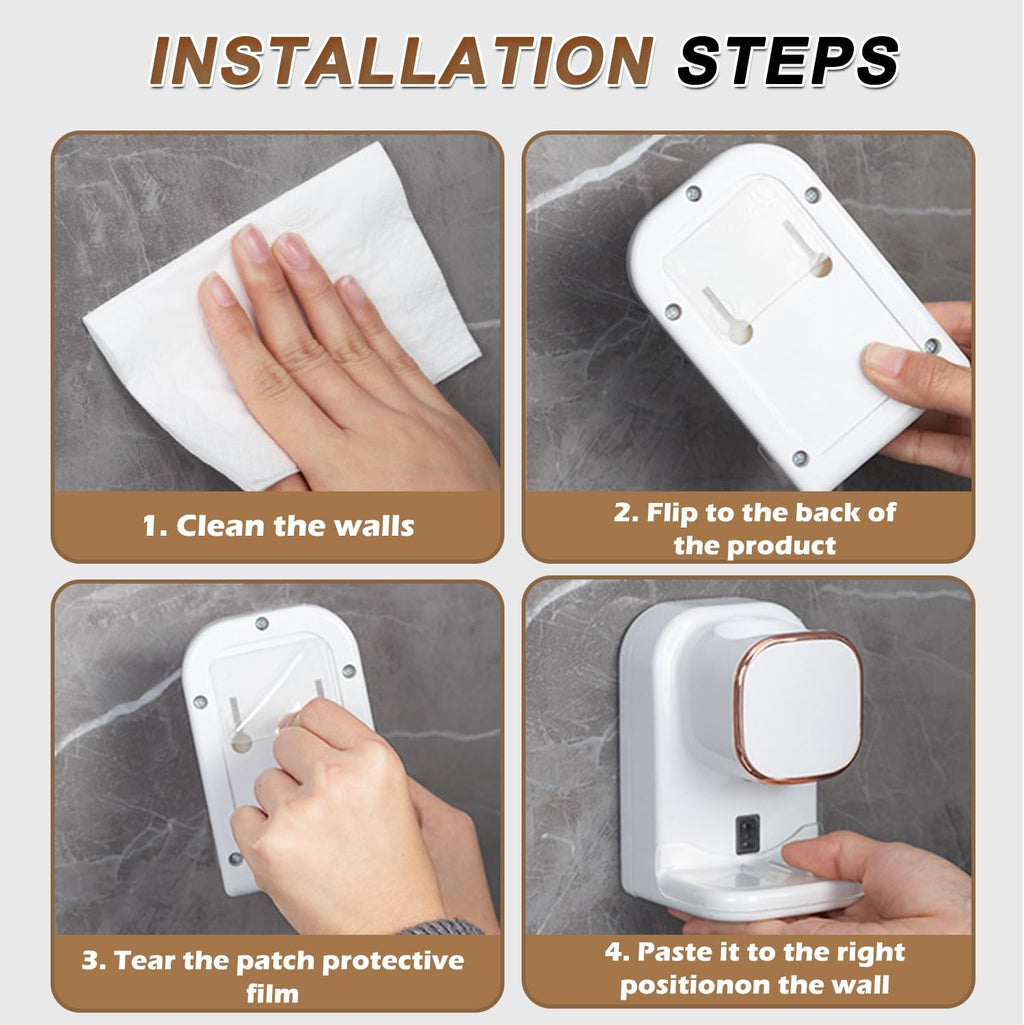 INSTALLATION STEPS

1. Clean the walls

2. Flip to the back of the product

3. Tear the patch protective film

4. Paste it to the right positionon the wall